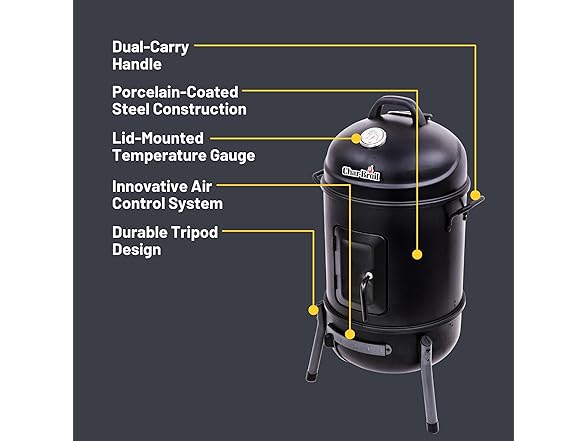 Dual-Carry Handle

Porcelain-Coated Steel Construction

Lid-Mounted Temperature Gauge

Innovative Air Control System

Durable Tripod Design

Char-Broil