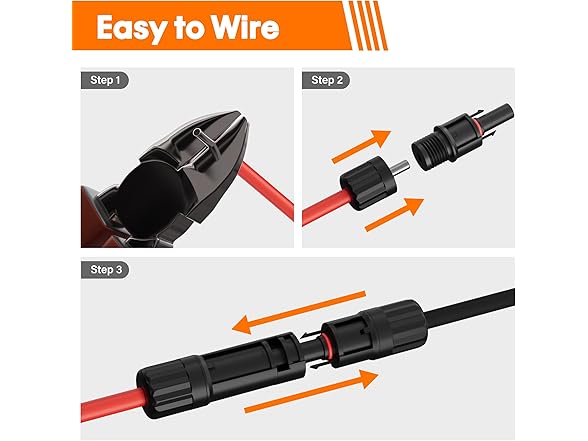 Easy to Wire

Step 1

Step 2

Step 3