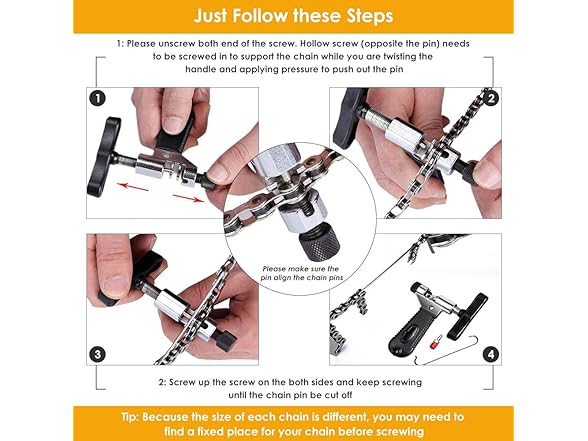 Just Follow these Steps

1: Please unscrew both end of the screw. Hollow screw (opposite the pin) needs to be screwed in to support the chain while you are twisting the handle and applying pressure to push out the pin

1

2

Please make sure the pin align the chain pins

3

4

2: Screw up the screw on the both sides and keep screwing until the chain pin be cut off

Tip: Because the size of each chain is different, you may need to find a fixed place for your chain before screwing