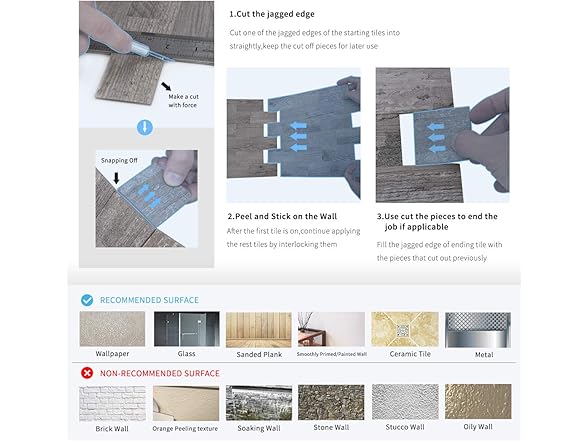 Make a cut with force

Snapping Off

1.Cut the jagged edge

Cut one of the jagged edges of the starting tiles into straightly,keep the cut off pieces for later use

2.Peel and Stick on the Wall

After the first tile is on,continue applying the rest tiles by interlocking them

3.Use cut the pieces to end the job if applicable

Fill the jagged edge of ending tile with the pieces that cut out previously

RECOMMENDED SURFACE

Wallpaper

Glass

Sanded Plank

Smoothly Primed/Painted Wall

Ceramic Tile

Metal

NON-RECOMMENDED SURFACE

Brick Wall

Orange Peeling texture

Soaking Wall

Stone Wall

Stucco Wall

Oily Wall