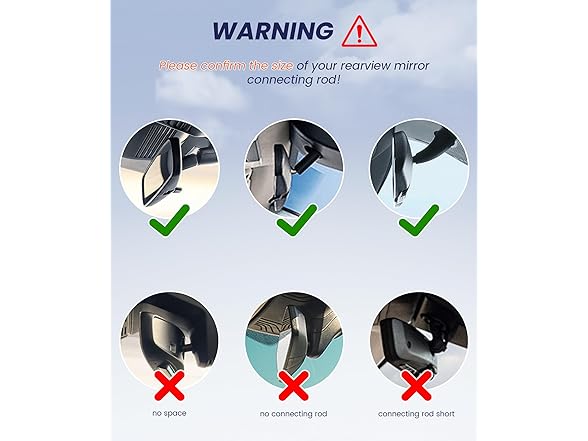 WARNING

Please confirm the size of your rearview mirror connecting rod!

no space

no connecting rod

connecting rod short