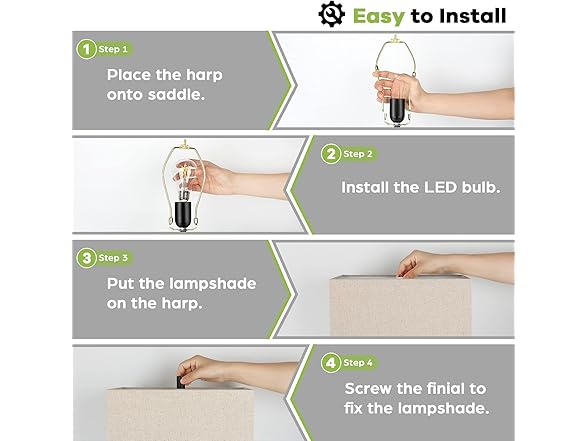 Easy to Install

1 Step 1
Place the harp onto saddle.

2 Step 2
Install the LED bulb.

3 Step 3
Put the lampshade on the harp.

4 Step 4
Screw the finial to fix the lampshade.