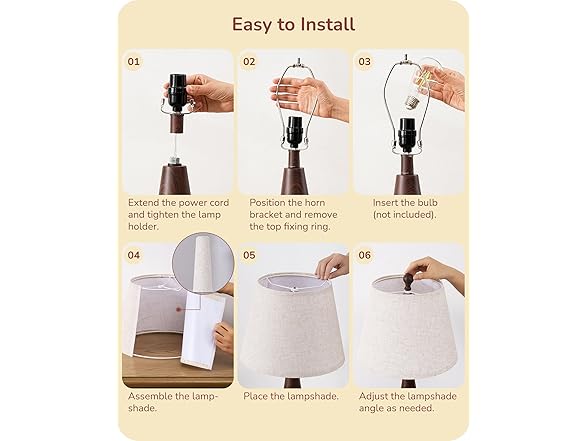 Easy to Install

01

Extend the power cord and tighten the lamp holder.

02

Position the horn bracket and remove the top fixing ring.

03

Insert the bulb (not included).

04

Assemble the lampshade.

05

Place the lampshade.

06

Adjust the lampshade angle as needed.