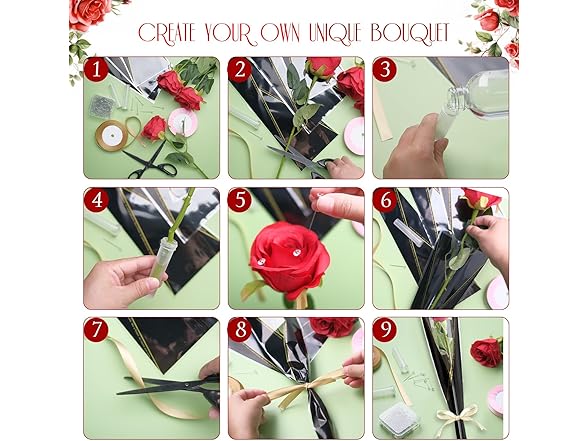 CREATE YOUR OWN UNIQUE BOUQUET

1

2

3

4

5

6

7

8

9