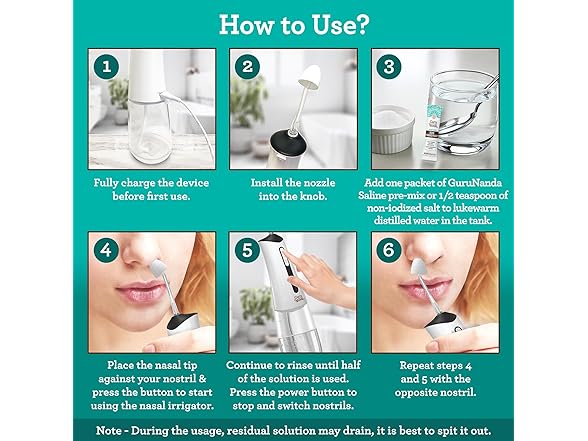 How to Use?

1

Fully charge the device before first use.

2

Install the nozzle into the knob.

3

Add one packet of GuruNanda Saline pre-mix or 1/2 teaspoon of non-iodized salt to lukewarm distilled water in the tank.

4

Place the nasal tip against your nostril & press the button to start using the nasal irrigator.

5

Continue to rinse until half of the solution is used. Press the power button to stop and switch nostrils.

6

Repeat steps 4 and 5 with the opposite nostril.

Note - During the usage, residual solution may drain, it is best to spit it out.