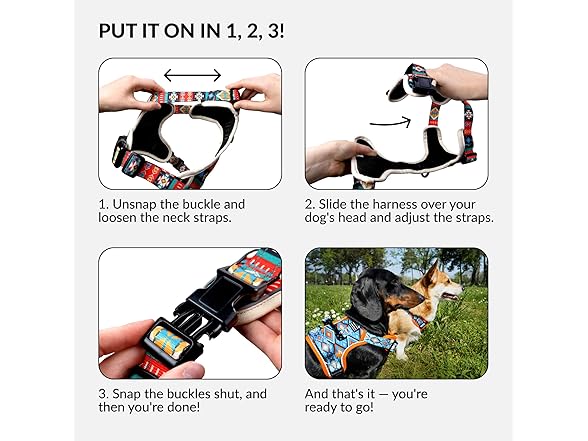 PUT IT ON IN 1, 2, 3!

1. Unsnap the buckle and loosen the neck straps.

2. Slide the harness over your dog's head and adjust the straps.

3. Snap the buckles shut, and then you're done!

And that's it — you're ready to go!