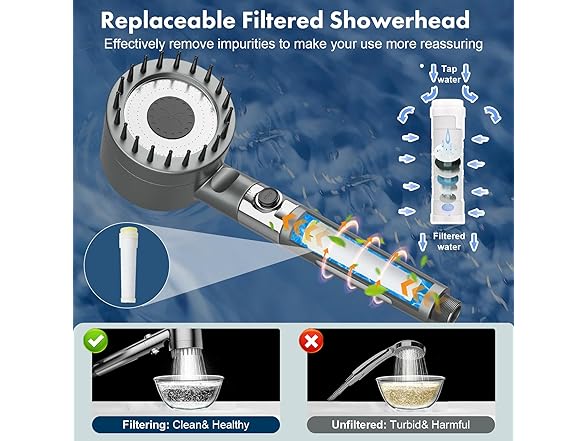 Replaceable Filtered Showerhead
Effectively remove impurities to make your use more reassuring

Tap water

Filtered water

Filtering: Clean& Healthy

Unfiltered: Turbid& Harmful