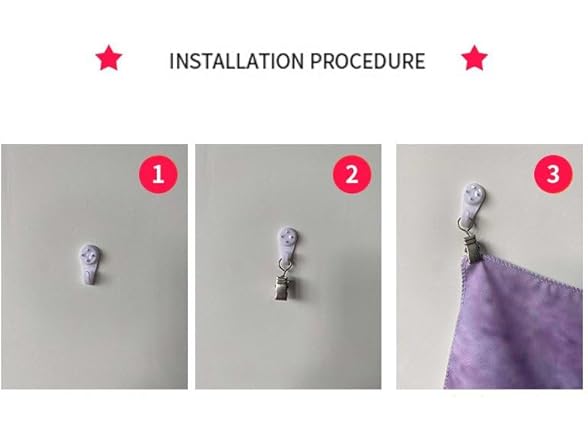 INSTALLATION PROCEDURE

1

2

3