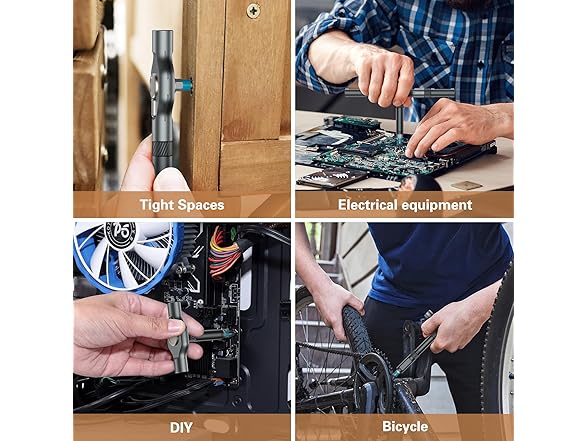 Tight Spaces

Electrical equipment

DIY

Bicycle