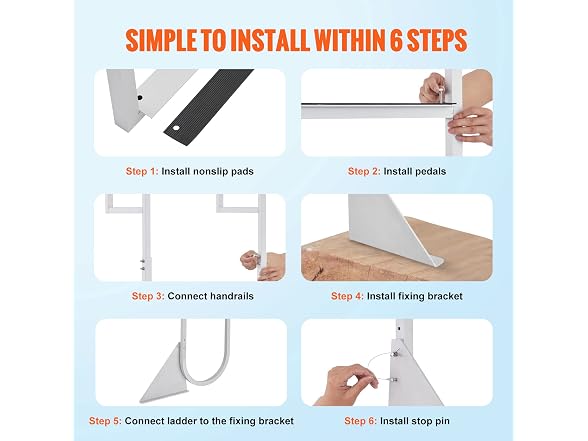 SIMPLE TO INSTALL WITHIN 6 STEPS

Step 1: Install nonslip pads

Step 2: Install pedals

Step 3: Connect handrails

Step 4: Install fixing bracket

Step 5: Connect ladder to the fixing bracket

Step 6: Install stop pin