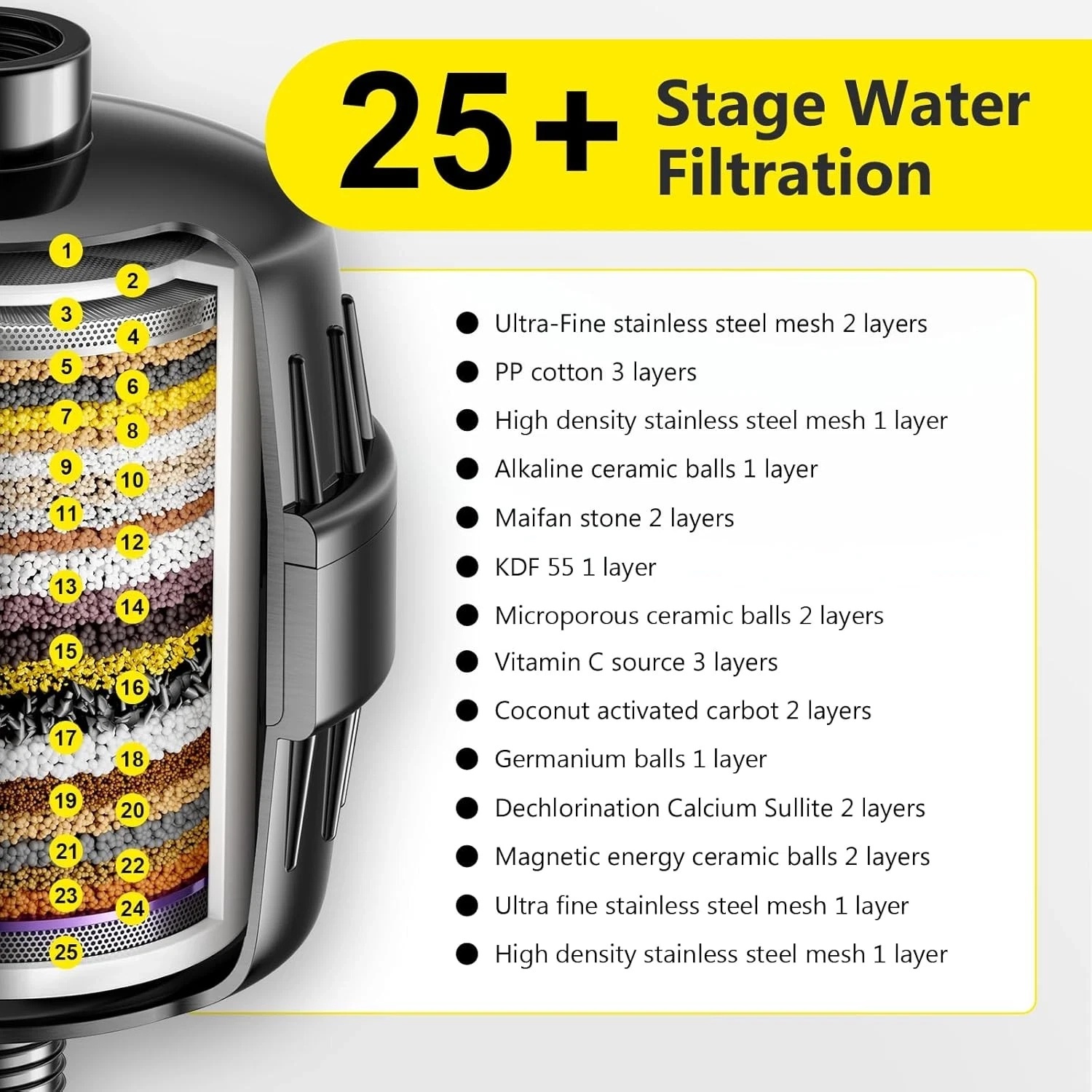 25+ Stage Water Filtration

1
2
3
4
5
6
7
8
9
10
11
12
13
14
15
16
17
18
19
20
21
22
23
24
25

● Ultra-Fine stainless steel mesh 2 layers
● PP cotton 3 layers
● High density stainless steel mesh 1 layer
● Alkaline ceramic balls 1 layer
● Maifan stone 2 layers
● KDF 55 1 layer
● Microporous ceramic balls 2 layers
● Vitamin C source 3 layers
● Coconut activated carbot 2 layers
● Germanium balls 1 layer
● Dechlorination Calcium Sullite 2 layers
● Magnetic energy ceramic balls 2 layers
● Ultra fine stainless steel mesh 1 layer
● High density stainless steel mesh 1 layer