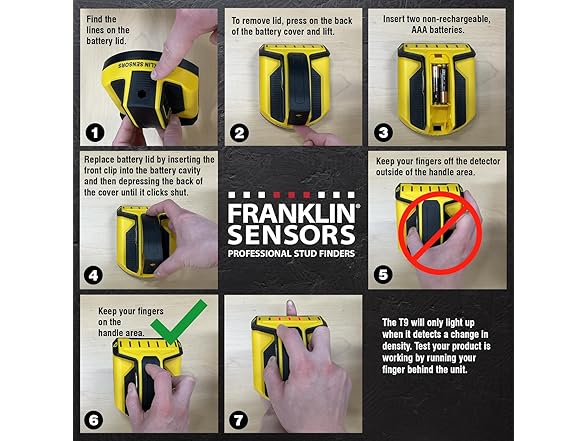 Find the lines on the battery lid.

FRANKLIN SENSORS

1

To remove lid, press on the back of the battery cover and lift.

2

Insert two non-rechargeable, AAA batteries.

3

Replace battery lid by inserting the front clip into the battery cavity and then depressing the back of the cover until it clicks shut.

4

FRANKLIN® SENSORS
PROFESSIONAL STUD FINDERS

Keep your fingers off the detector outside of the handle area.

5

Keep your fingers on the handle area.

6

7

The T9 will only light up when it detects a change in density. Test your product is working by running your finger behind the unit.