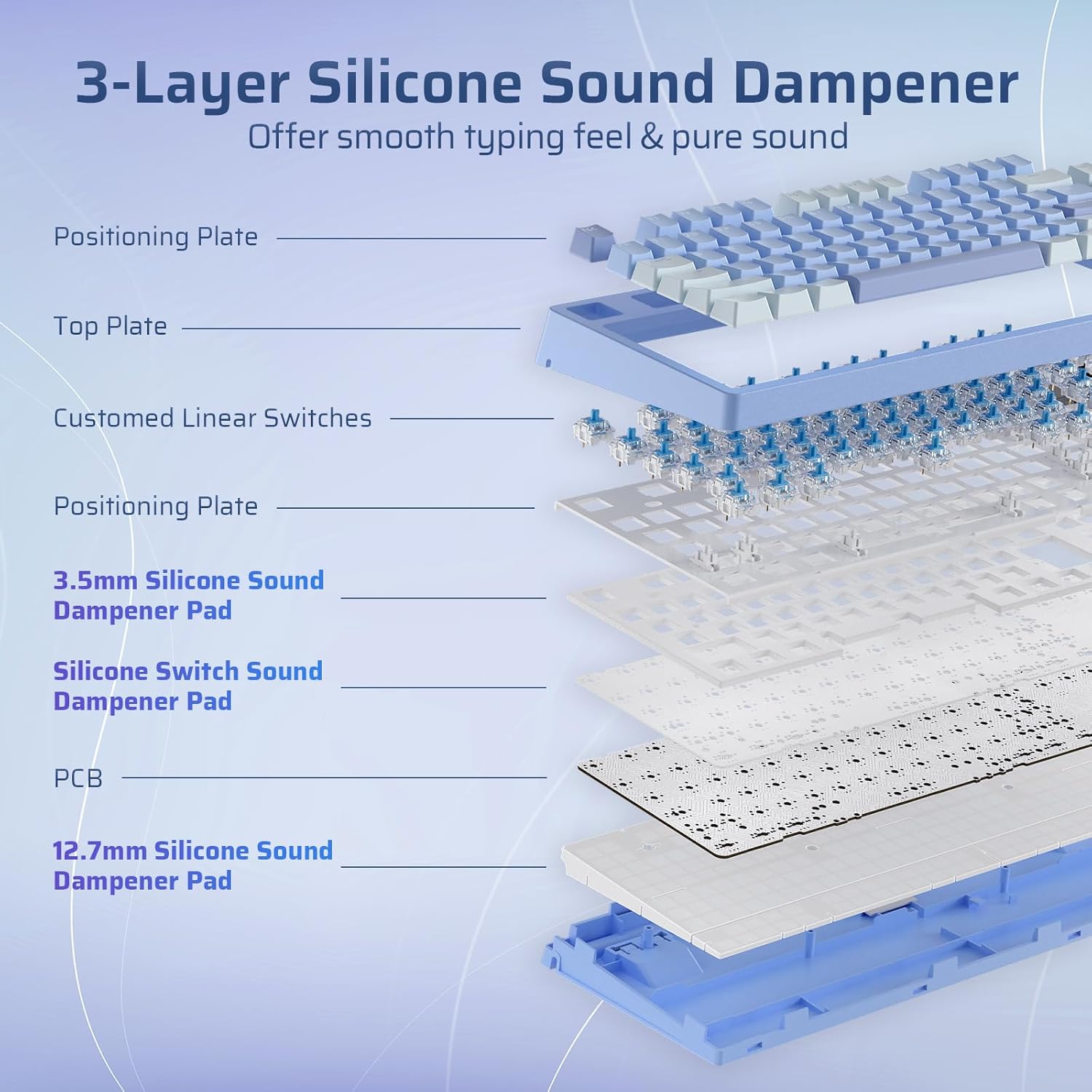 3-Layer Silicone Sound Dampener
Offer smooth typing feel & pure sound

Positioning Plate

Top Plate

Customed Linear Switches

Positioning Plate

3.5mm Silicone Sound Dampener Pad

Silicone Switch Sound Dampener Pad

PCB

12.7mm Silicone Sound Dampener Pad