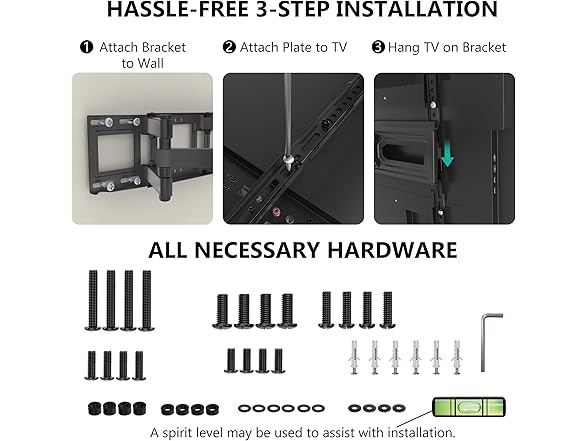 HASSLE-FREE 3-STEP INSTALLATION

❶ Attach Bracket to Wall

❷ Attach Plate to TV

❸ Hang TV on Bracket

ALL NECESSARY HARDWARE

A spirit level may be used to assist with installation.