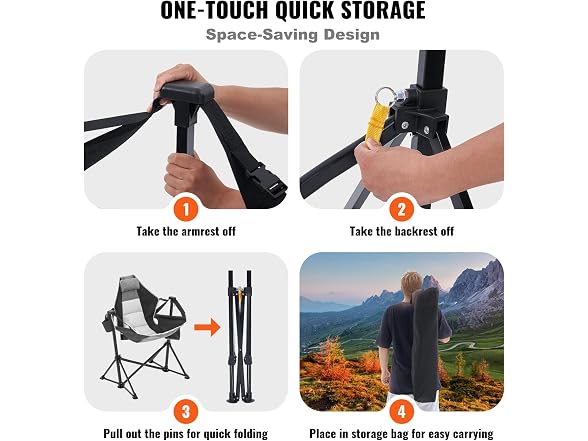 ONE-TOUCH QUICK STORAGE

Space-Saving Design

1

Take the armrest off

2

Take the backrest off

3

Pull out the pins for quick folding

4

Place in storage bag for easy carrying