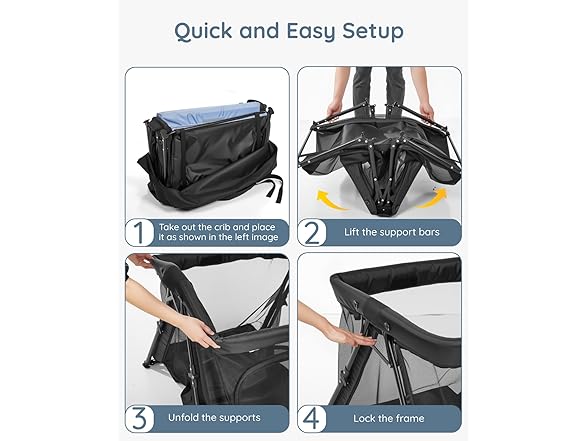 Quick and Easy Setup

1 Take out the crib and place it as shown in the left image

2 Lift the support bars

3 Unfold the supports

4 Lock the frame