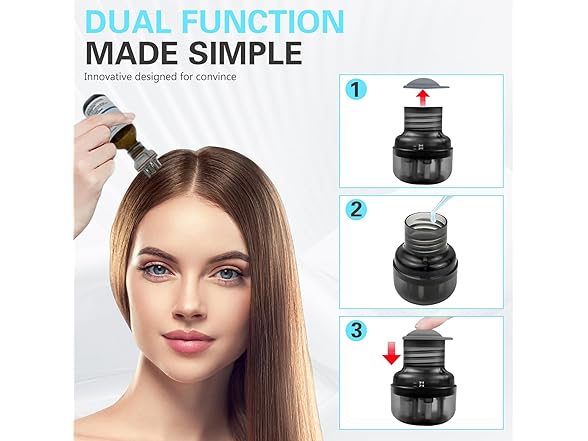 DUAL FUNCTION
MADE SIMPLE

Innovative designed for convince

1

2

3