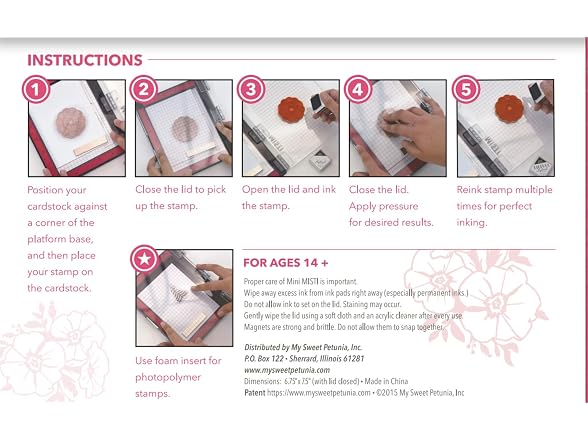 INSTRUCTIONS

1

Position your cardstock against a corner of the platform base, and then place your stamp on the cardstock.

2

Close the lid to pick up the stamp.

3

Open the lid and ink the stamp.

4

Close the lid. Apply pressure for desired results.

5

Reink stamp multiple times for perfect inking.

★

Use foam insert for photopolymer stamps.

FOR AGES 14 +

Proper care of Mini MISTI is important.
Wipe away excess ink from ink pads right away (especially permanent inks.)
Do not allow ink to set on the lid. Staining may occur.
Gently wipe the lid using a soft cloth and an acrylic cleaner after every use.
Magnets are strong and brittle. Do not allow them to snap together.

Distributed by My Sweet Petunia, Inc.
P.O. Box 122 • Sherrard, Illinois 61281
www.mysweetpetunia.com
Dimensions: 6.75" x 7.5" (with lid closed) • Made in China
Patent https://www.mysweetpetunia.com • ©2015 My Sweet Petunia, Inc