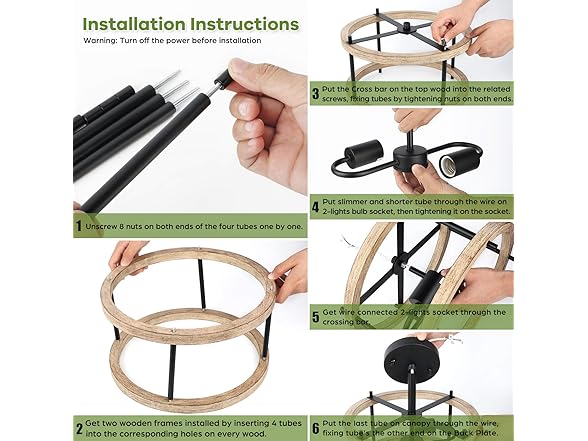 Installation Instructions

Warning: Turn off the power before installation

1 Unscrew 8 nuts on both ends of the four tubes one by one.

2 Get two wooden frames installed by inserting 4 tubes into the corresponding holes on every wood.

3 Put the Cross bar on the top wood into the related screws, fixing tubes by tightening nuts on both ends.

4 Put slimmer and shorter tube through the wire on 2-lights bulb socket, then tightening it on the socket.

5 Get wire connected 2-lights socket through the crossing bar.

6 Put the last tube on canopy through the wire, fixing tube's the other end on the Back Plate.