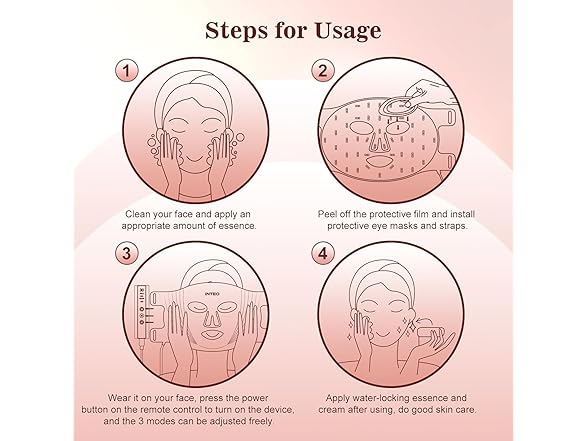 Steps for Usage

1

Clean your face and apply an appropriate amount of essence.

2

Peel off the protective film and install protective eye masks and straps.

3

INTEO

Wear it on your face, press the power button on the remote control to turn on the device, and the 3 modes can be adjusted freely.

4

Apply water-locking essence and cream after using, do good skin care.