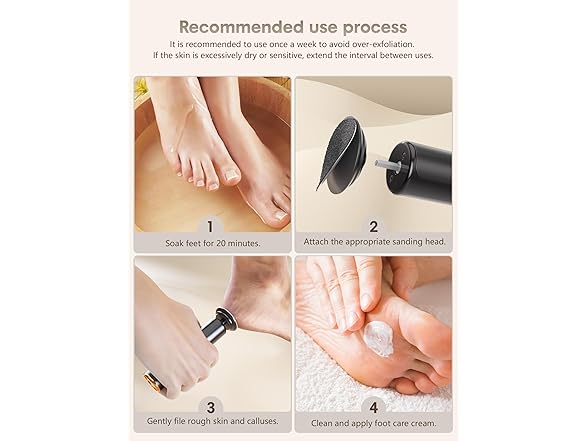 Recommended use process

It is recommended to use once a week to avoid over-exfoliation. If the skin is excessively dry or sensitive, extend the interval between uses.

1
Soak feet for 20 minutes.

2
Attach the appropriate sanding head.

3
Gently file rough skin and calluses.

4
Clean and apply foot care cream.