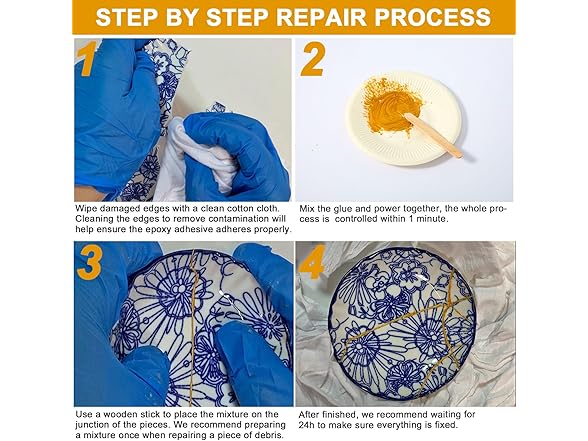 STEP BY STEP REPAIR PROCESS

1

Wipe damaged edges with a clean cotton cloth. Cleaning the edges to remove contamination will help ensure the epoxy adhesive adheres properly.

2

Mix the glue and power together, the whole process is controlled within 1 minute.

3

Use a wooden stick to place the mixture on the junction of the pieces. We recommend preparing a mixture once when repairing a piece of debris.

4

After finished, we recommend waiting for 24h to make sure everything is fixed.