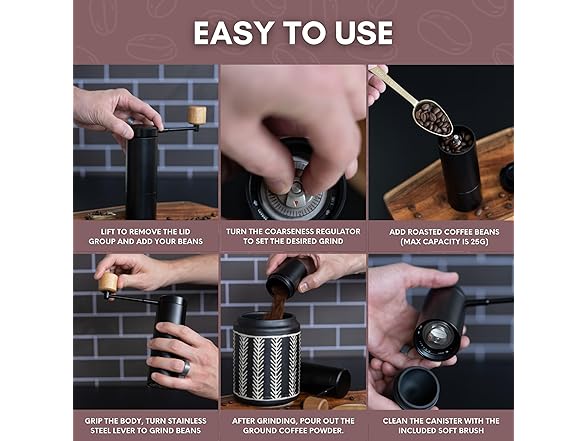 EASY TO USE

LIFT TO REMOVE THE LID GROUP AND ADD YOUR BEANS

TURN THE COARSENESS REGULATOR TO SET THE DESIRED GRIND

ADD ROASTED COFFEE BEANS (MAX CAPACITY IS 25G)

GRIP THE BODY, TURN STAINLESS STEEL LEVER TO GRIND BEANS

AFTER GRINDING, POUR OUT THE GROUND COFFEE POWDER.

CLEAN THE CANISTER WITH THE INCLUDED SOFT BRUSH