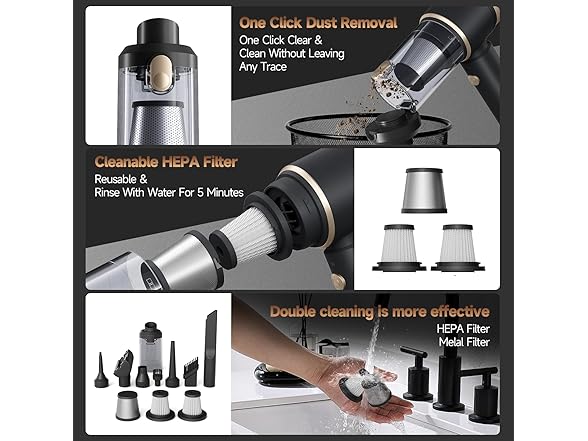 One Click Dust Removal
One Click Clear & Clean Without Leaving Any Trace

Cleanable HEPA Filter
Reusable & Rinse With Water For 5 Minutes

Double cleaning is more effective
HEPA Filter
Metal Filter