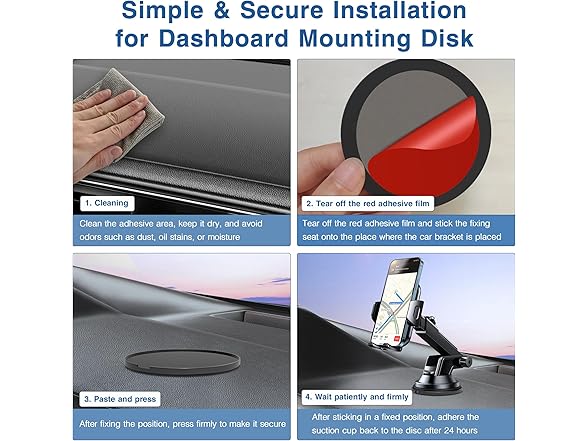 Simple & Secure Installation for Dashboard Mounting Disk

1. Cleaning

Clean the adhesive area, keep it dry, and avoid odors such as dust, oil stains, or moisture

2. Tear off the red adhesive film

Tear off the red adhesive film and stick the fixing seat onto the place where the car bracket is placed

3. Paste and press

After fixing the position, press firmly to make it secure

4. Wait patiently and firmly

After sticking in a fixed position, adhere the suction cup back to the disc after 24 hours