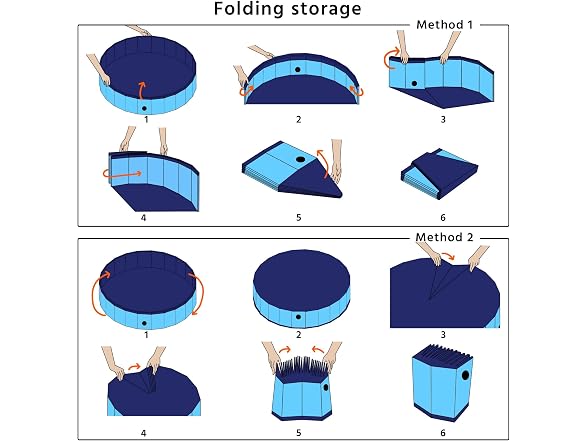 Folding storage

Method 1

1

2

3

4

5

6

Method 2

1

2

3

4

5

6