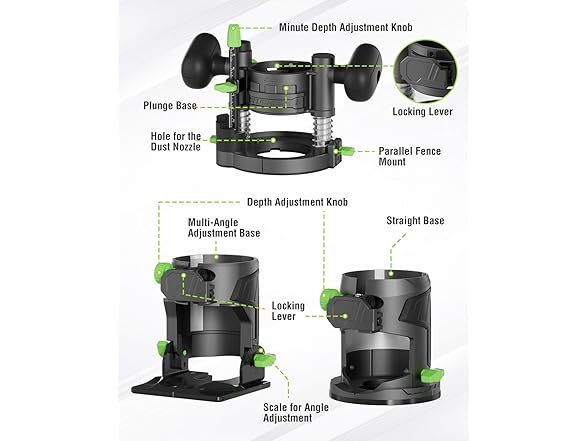 Minute Depth Adjustment Knob

Plunge Base

Locking Lever

Hole for the Dust Nozzle

Parallel Fence Mount

Depth Adjustment Knob

Multi-Angle Adjustment Base

Straight Base

Locking Lever

Scale for Angle Adjustment