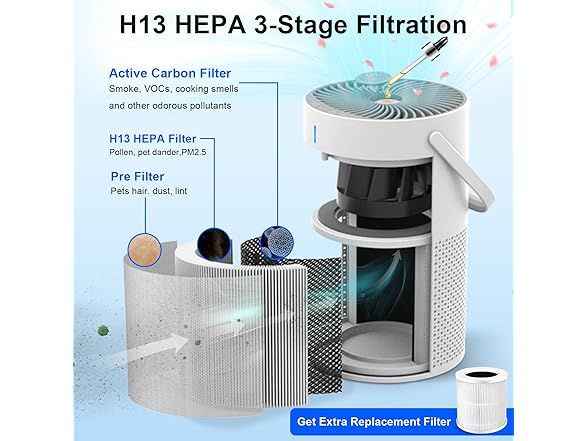 H13 HEPA 3-Stage Filtration

Active Carbon Filter
Smoke, VOCs, cooking smells and other odorous pollutants

H13 HEPA Filter
Pollen, pet dander,PM2.5

Pre Filter
Pets hair, dust, lint

Get Extra Replacement Filter