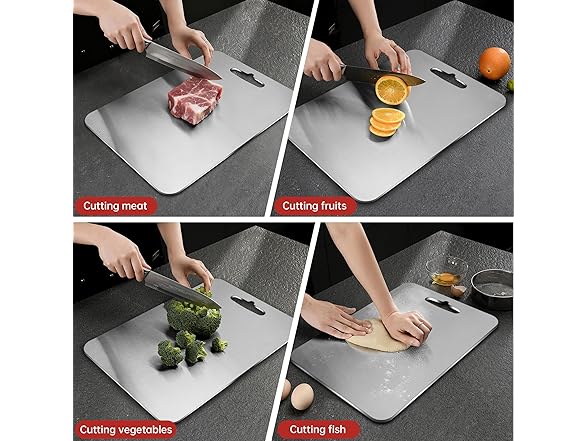 Cutting meat

Cutting fruits

Cutting vegetables

Cutting fish