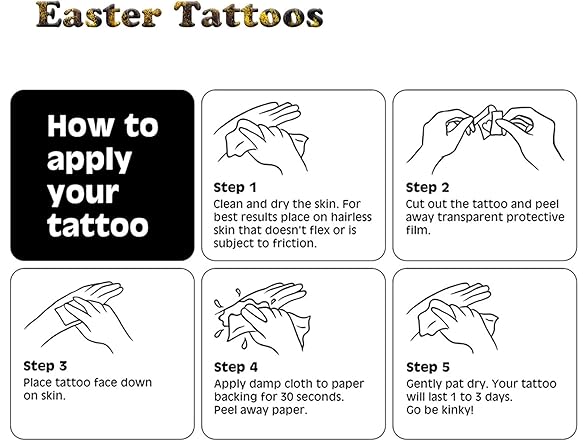 Easter Tattoos

How to apply your tattoo

Step 1
Clean and dry the skin. For best results place on hairless skin that doesn't flex or is subject to friction.

Step 2
Cut out the tattoo and peel away transparent protective film.

Step 3
Place tattoo face down on skin.

Step 4
Apply damp cloth to paper backing for 30 seconds. Peel away paper.

Step 5
Gently pat dry. Your tattoo will last 1 to 3 days. Go be kinky!