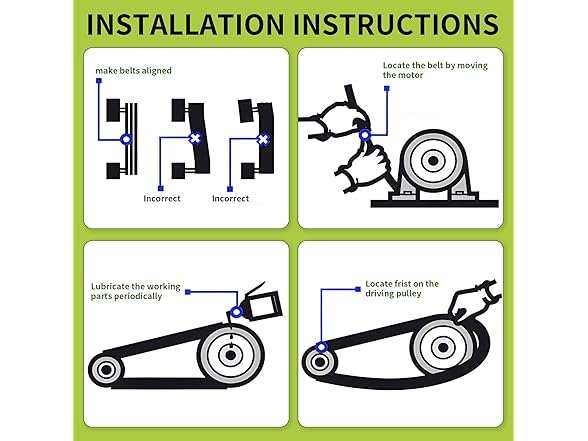 INSTALLATION INSTRUCTIONS

make belts aligned

Incorrect

Incorrect

Locate the belt by moving the motor

Lubricate the working parts periodically

Locate frist on the driving pulley