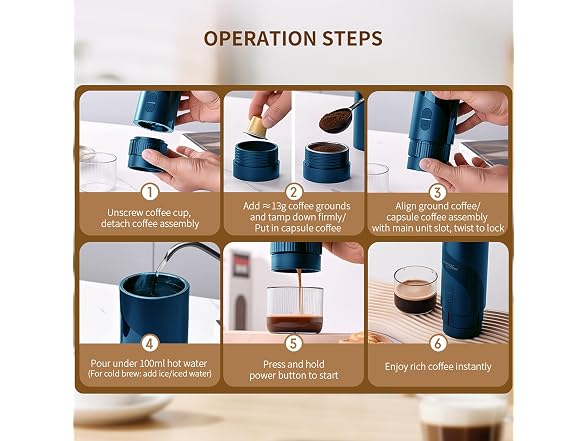 OPERATION STEPS

1
Unscrew coffee cup, detach coffee assembly

2
Add ≈13g coffee grounds and tamp down firmly/ Put in capsule coffee

3
Align ground coffee/ capsule coffee assembly with main unit slot, twist to lock

4
Pour under 100ml hot water
(For cold brew: add ice/iced water)

5
Press and hold power button to start

6
Enjoy rich coffee instantly