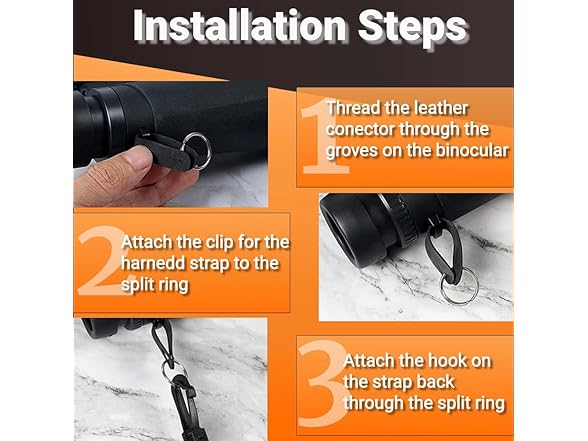 Installation Steps

1 Thread the leather conector through the groves on the binocular

2 Attach the clip for the harnedd strap to the split ring

3 Attach the hook on the strap back through the split ring