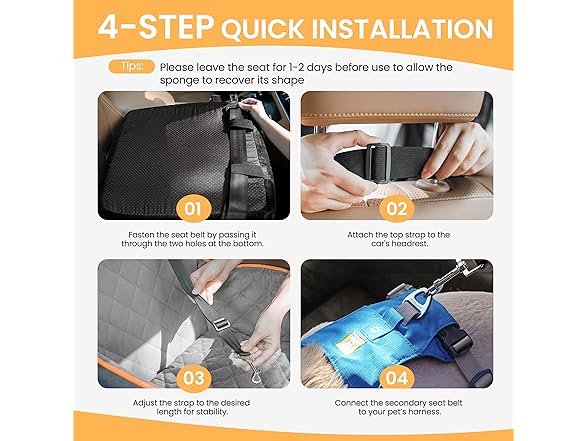 4-STEP QUICK INSTALLATION

Tips: Please leave the seat for 1-2 days before use to allow the sponge to recover its shape

01

Fasten the seat belt by passing it through the two holes at the bottom.

02

Attach the top strap to the car's headrest.

03

Adjust the strap to the desired length for stability.

04

Connect the secondary seat belt to your pet's harness.