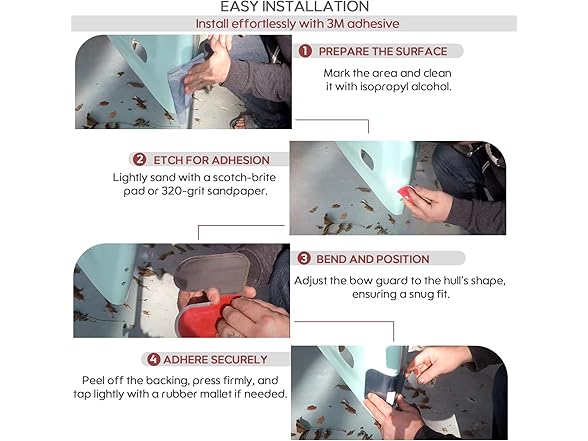 EASY INSTALLATION
Install effortlessly with 3M adhesive

1 PREPARE THE SURFACE
Mark the area and clean it with isopropyl alcohol.

2 ETCH FOR ADHESION
Lightly sand with a scotch-brite pad or 320-grit sandpaper.

3 BEND AND POSITION
Adjust the bow guard to the hull's shape, ensuring a snug fit.

4 ADHERE SECURELY
Peel off the backing, press firmly, and tap lightly with a rubber mallet if needed.