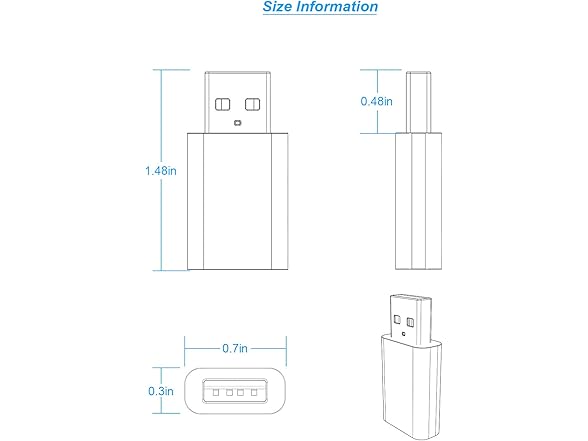 Size Information

1.48in

0.48in

0.7in

0.3in