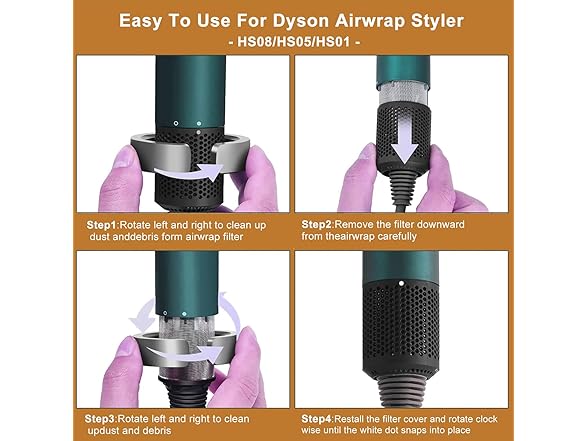 Easy To Use For Dyson Airwrap Styler
- HS08/HS05/HS01 -

Step1:Rotate left and right to clean up dust anddebris form airwrap filter

Step2:Remove the filter downward from theairwrap carefully

Step3:Rotate left and right to clean updust and debris

Step4:Restall the filter cover and rotate clock wise until the white dot snaps into place