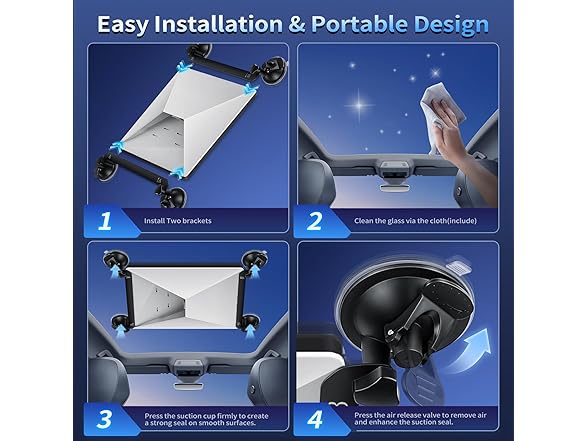 Easy Installation & Portable Design

1 Install Two brackets

2 Clean the glass via the cloth(include)

3 Press the suction cup firmly to create a strong seal on smooth surfaces.

4 Press the air release valve to remove air and enhance the suction seal.