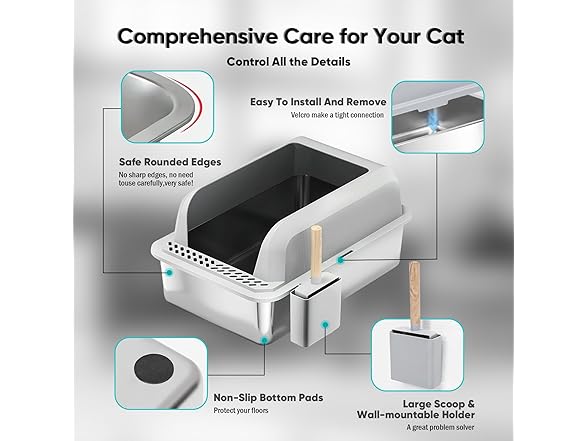 Comprehensive Care for Your Cat

Control All the Details

Easy To Install And Remove
Velcro make a tight connection

Safe Rounded Edges
No sharp edges, no need touse carefully,very safe!

Non-Slip Bottom Pads
Protect your floors

Large Scoop & Wall-mountable Holder
A great problem solver