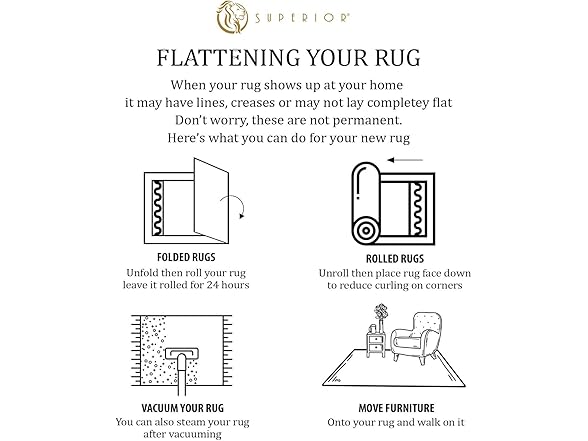 SUPERIOR®

FLATTENING YOUR RUG

When your rug shows up at your home
it may have lines, creases or may not lay completey flat
Don't worry, these are not permanent.
Here's what you can do for your new rug

FOLDED RUGS
Unfold then roll your rug
leave it rolled for 24 hours

ROLLED RUGS
Unroll then place rug face down
to reduce curling on corners

VACUUM YOUR RUG
You can also steam your rug
after vacuuming

MOVE FURNITURE
Onto your rug and walk on it