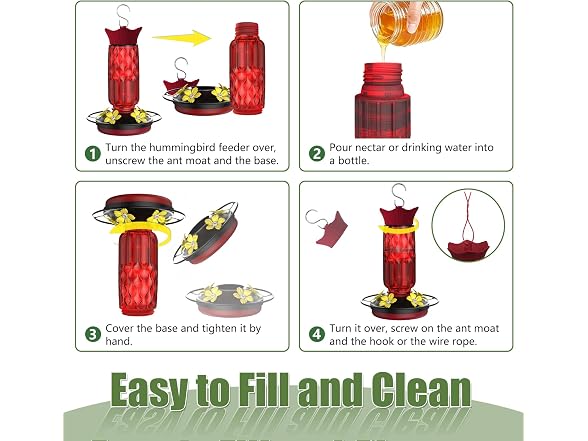 1 Turn the hummingbird feeder over, unscrew the ant moat and the base.

2 Pour nectar or drinking water into a bottle.

3 Cover the base and tighten it by hand.

4 Turn it over, screw on the ant moat and the hook or the wire rope.

Easy to Fill and Clean