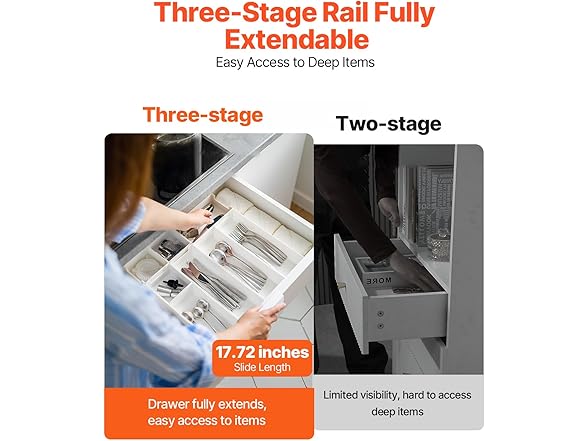 Three-Stage Rail Fully Extendable
Easy Access to Deep Items

Three-stage

17.72 inches
Slide Length

Drawer fully extends, easy access to items

Two-stage

MORE

Limited visibility, hard to access deep items