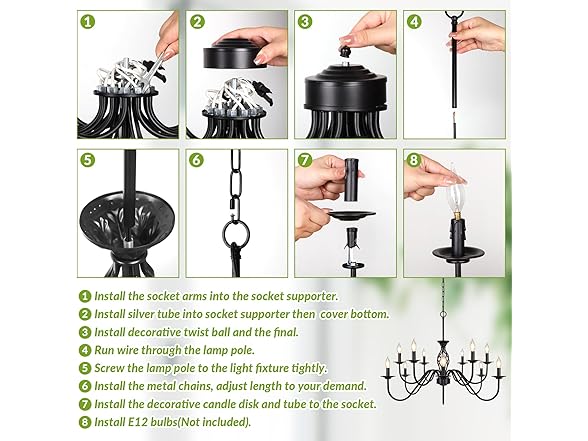 1

2

3

4

5

6

7

8

1 Install the socket arms into the socket supporter.
2 Install silver tube into socket supporter then cover bottom.
3 Install decorative twist ball and the final.
4 Run wire through the lamp pole.
5 Screw the lamp pole to the light fixture tightly.
6 Install the metal chains, adjust length to your demand.
7 Install the decorative candle disk and tube to the socket.
8 Install E12 bulbs(Not included).