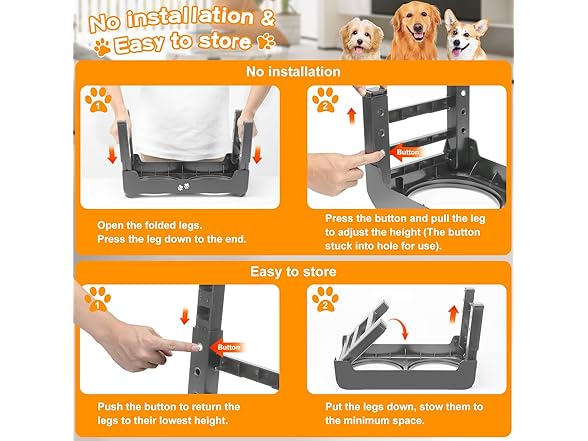 No installation &
Easy to store

No installation

1

Open the folded legs.
Press the leg down to the end.

2

Button

Press the button and pull the leg to adjust the height (The button stuck into hole for use).

Easy to store

1

Button

Push the button to return the legs to their lowest height.

2

Put the legs down, stow them to the minimum space.