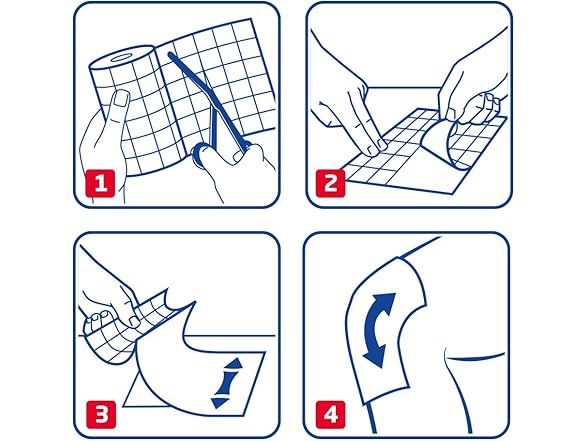 1

2

3

4