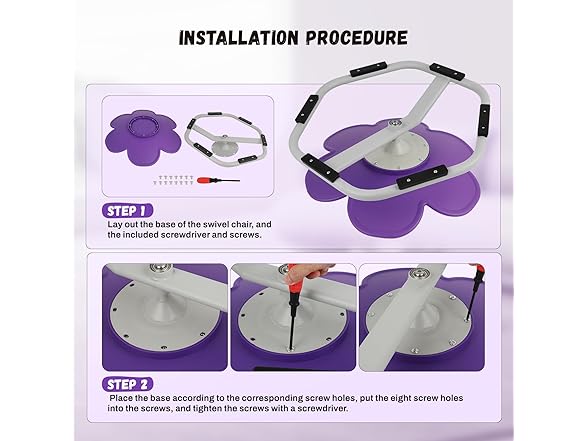 INSTALLATION PROCEDURE

STEP 1
Lay out the base of the swivel chair, and the included screwdriver and screws.

STEP 2
Place the base according to the corresponding screw holes, put the eight screw holes into the screws, and tighten the screws with a screwdriver.